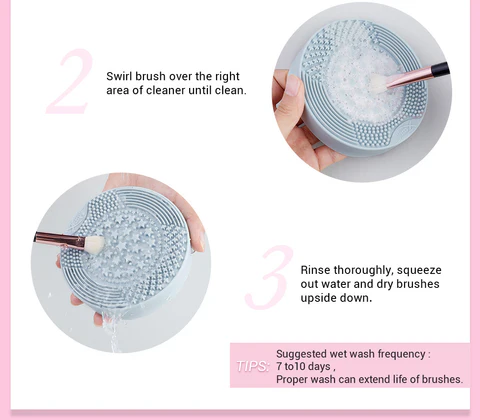 2

Swirl brush over the right area of cleaner until clean.

3

Rinse thoroughly, squeeze out water and dry brushes upside down.

TIPS: Suggested wet wash frequency : 7 to10 days , Proper wash can extend life of brushes.