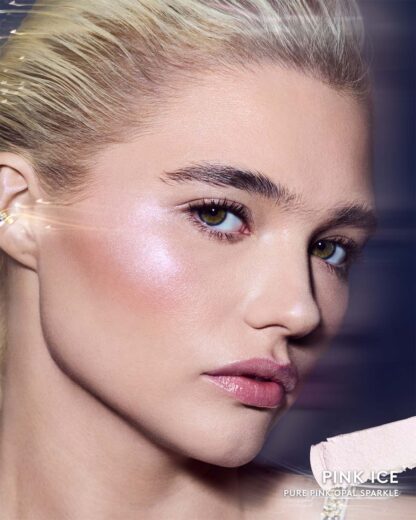 PINK ICE
PURE PINK OPAL SPARKLE