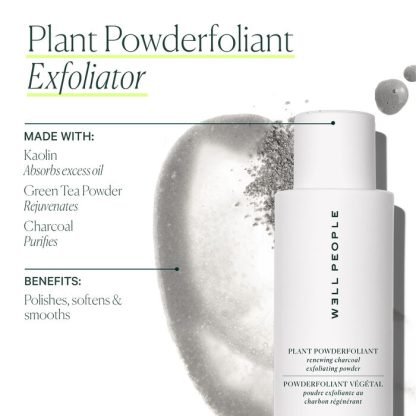 Plant Powderfoliant
Exfoliator

MADE WITH:
Kaolin
Absorbs excess oil
Green Tea Powder
Rejuvenates
Charcoal
Purifies

BENEFITS:
Polishes, softens & smooths

WELL PEOPLE

PLANT POWDERFOLIANT
renewing charcoal exfoliating powder
POWDERFOLIANT VÉGÉTAL
poudre exfoliante au charbon régénérant