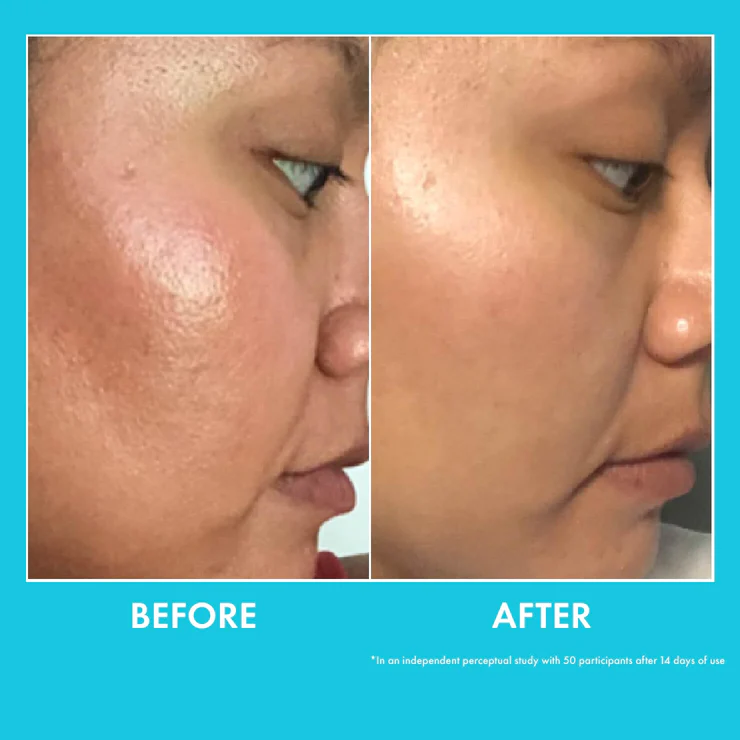 BEFORE

AFTER

*In an independent perceptual study with 50 participants after 14 days of use